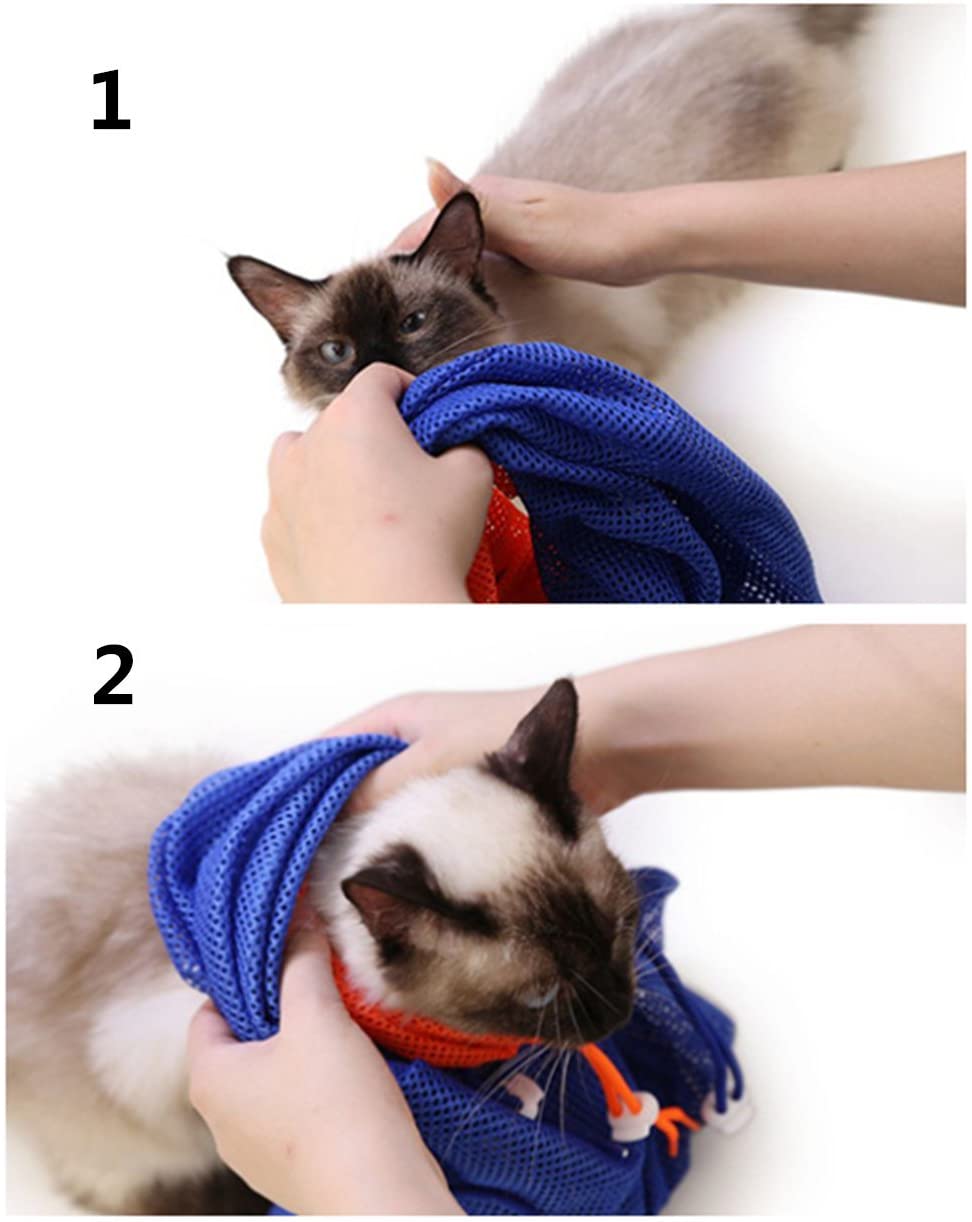 1

2