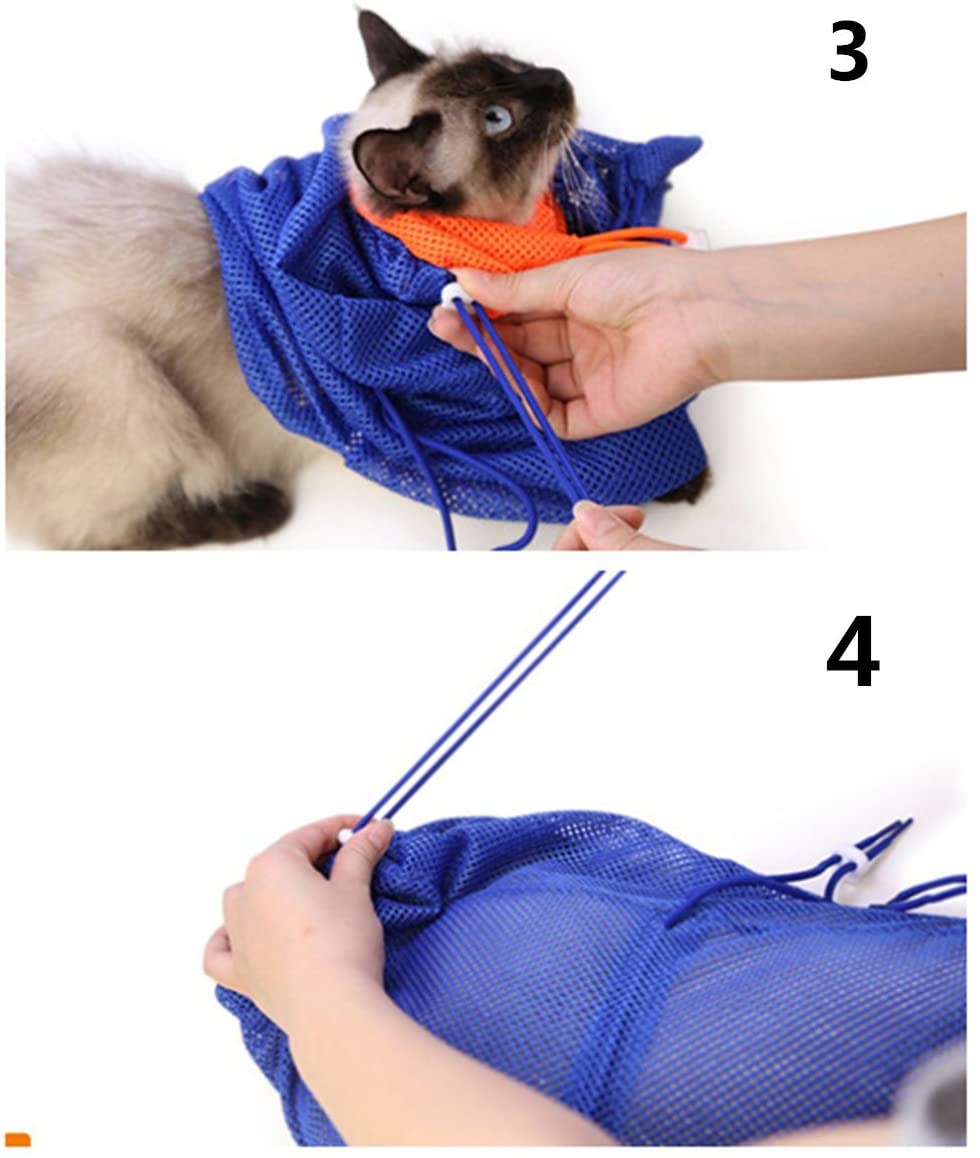 3

4