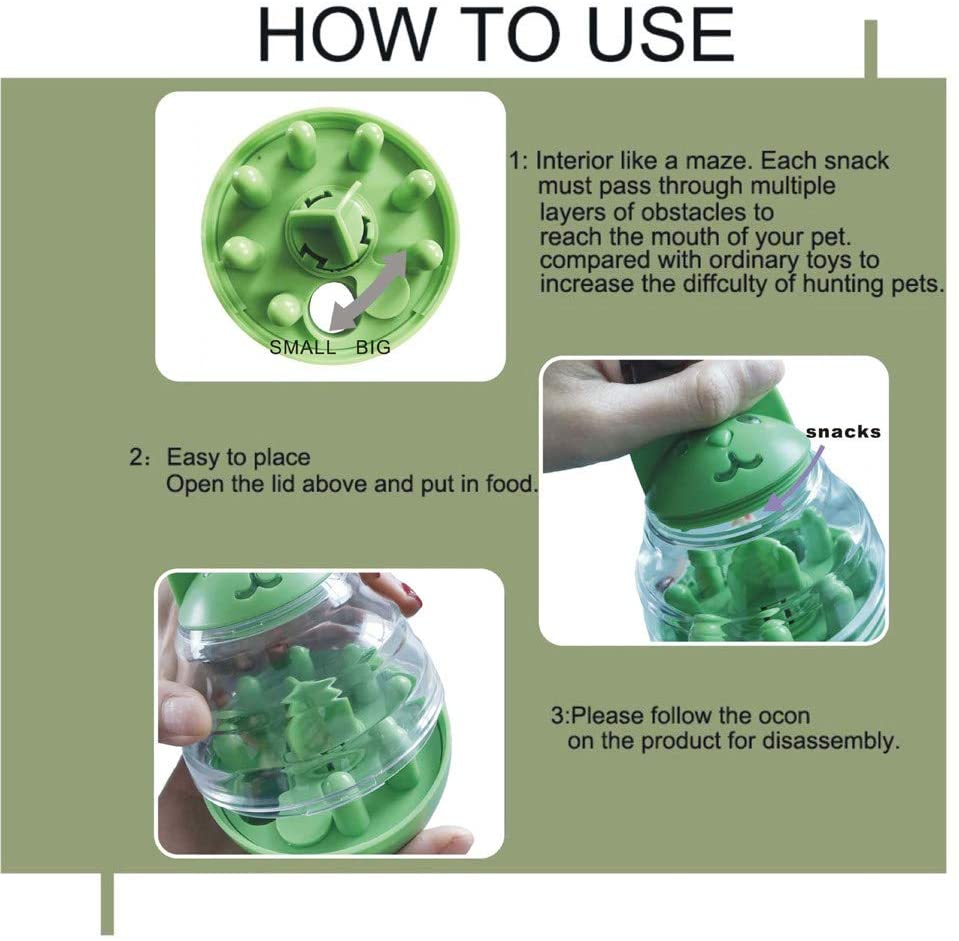 HOW TO USE

SMALL BIG

1: Interior like a maze. Each snack must pass through multiple layers of obstacles to reach the mouth of your pet. compared with ordinary toys to increase the diffculty of hunting pets.

2: Easy to place
Open the lid above and put in food.

snacks

3:Please follow the ocon on the product for disassembly.