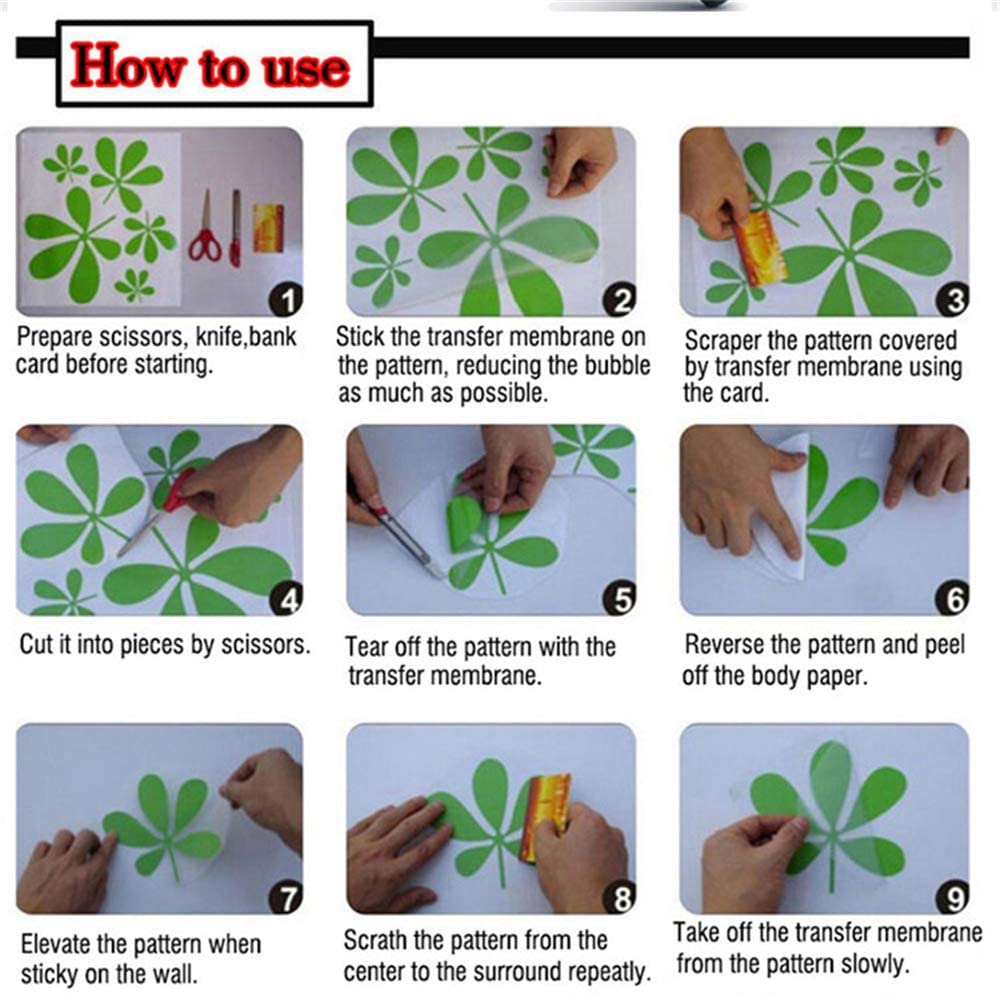 How to use

1
Prepare scissors, knife,bank card before starting.

2
Stick the transfer membrane on the pattern, reducing the bubble as much as possible.

3
Scraper the pattern covered by transfer membrane using the card.

4
Cut it into pieces by scissors.

5
Tear off the pattern with the transfer membrane.

6
Reverse the pattern and peel off the body paper.

7
Elevate the pattern when sticky on the wall.

8
Scrath the pattern from the center to the surround repeatly.

9
Take off the transfer membrane from the pattern slowly.