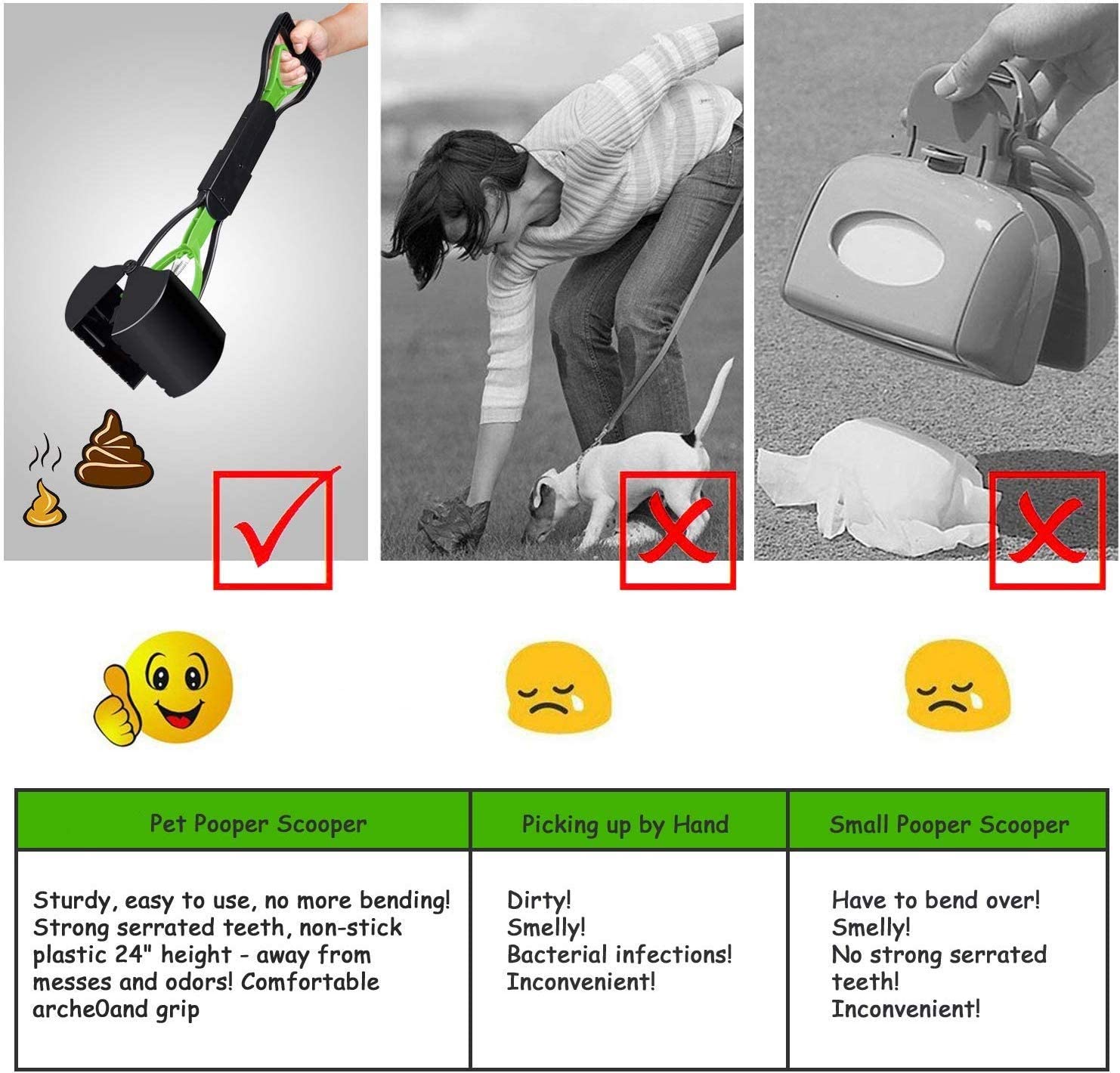 | Pet Pooper Scooper | Picking up by Hand | Small Pooper Scooper |
|---|---|---|
| Sturdy, easy to use, no more bending! Strong serrated teeth, non-stick plastic 24" height - away from messes and odors! Comfortable arche0and grip | Dirty! Smelly! Bacterial infections! Inconvenient! | Have to bend over! Smelly! No strong serrated teeth! Inconvenient! |