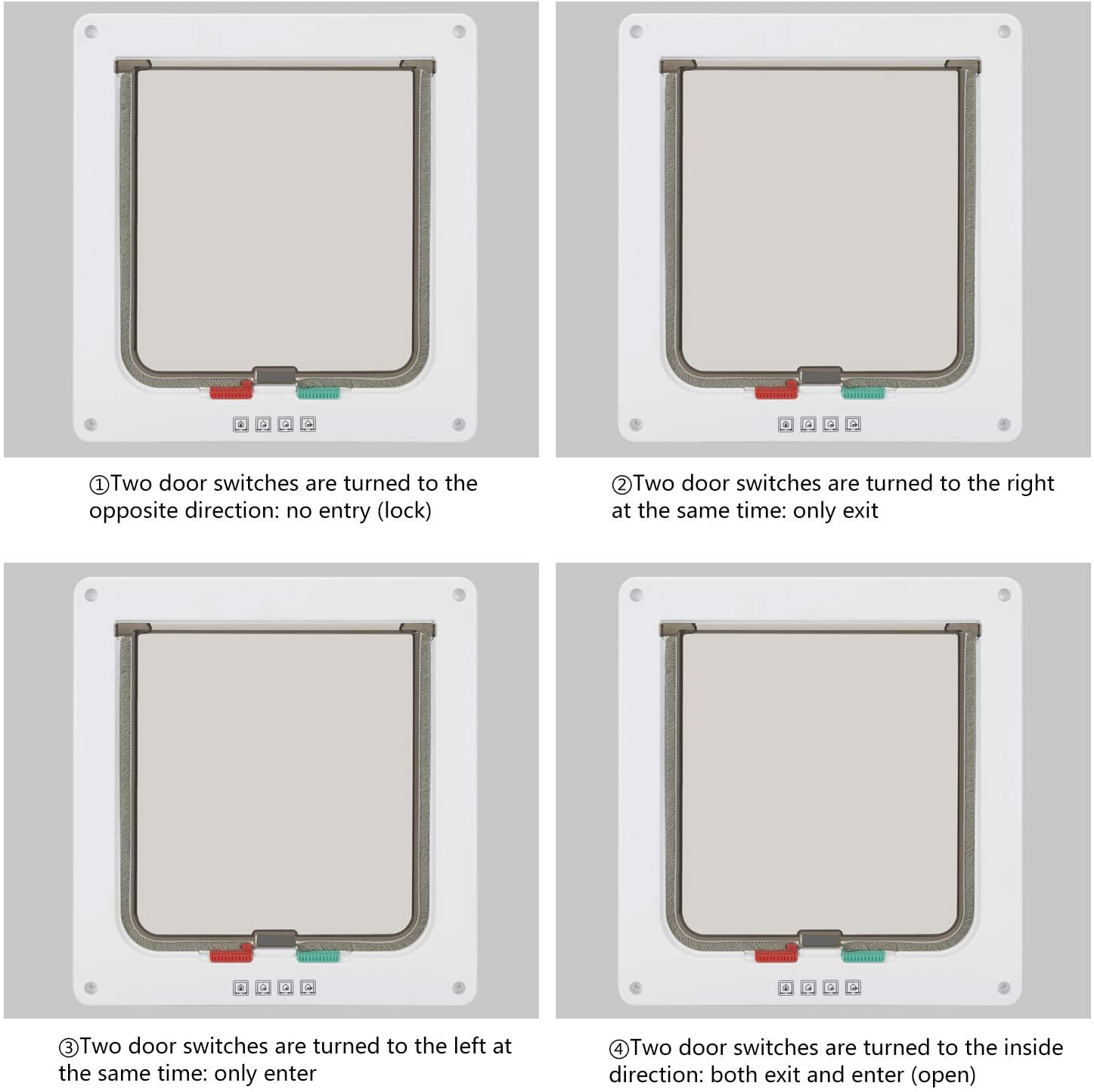 ①Two door switches are turned to the opposite direction: no entry (lock)

②Two door switches are turned to the right at the same time: only exit

③Two door switches are turned to the left at the same time: only enter

④Two door switches are turned to the inside direction: both exit and enter (open)