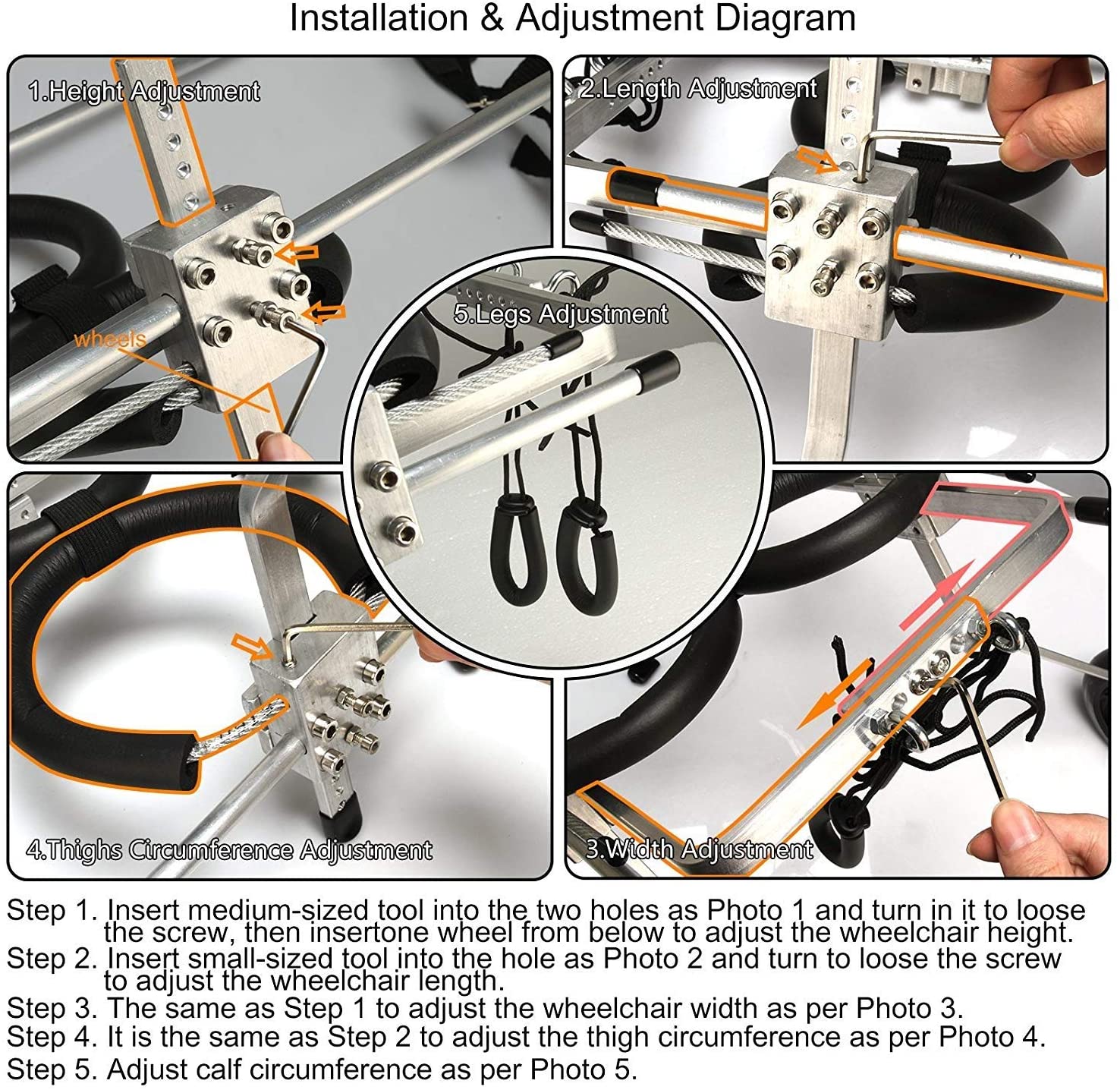 Installation & Adjustment Diagram

1.Height Adjustment

wheels

2.Length Adjustment

5.Legs Adjustment

4.Thighs Circumference Adjustment

3.Width Adjustment

Step 1. Insert medium-sized tool into the two holes as Photo 1 and turn in it to loose the screw, then insertone wheel from below to adjust the wheelchair height.
Step 2. Insert small-sized tool into the hole as Photo 2 and turn to loose the screw to adjust the wheelchair length.
Step 3. The same as Step 1 to adjust the wheelchair width as per Photo 3.
Step 4. It is the same as Step 2 to adjust the thigh circumference as per Photo 4.
Step 5. Adjust calf circumference as per Photo 5.