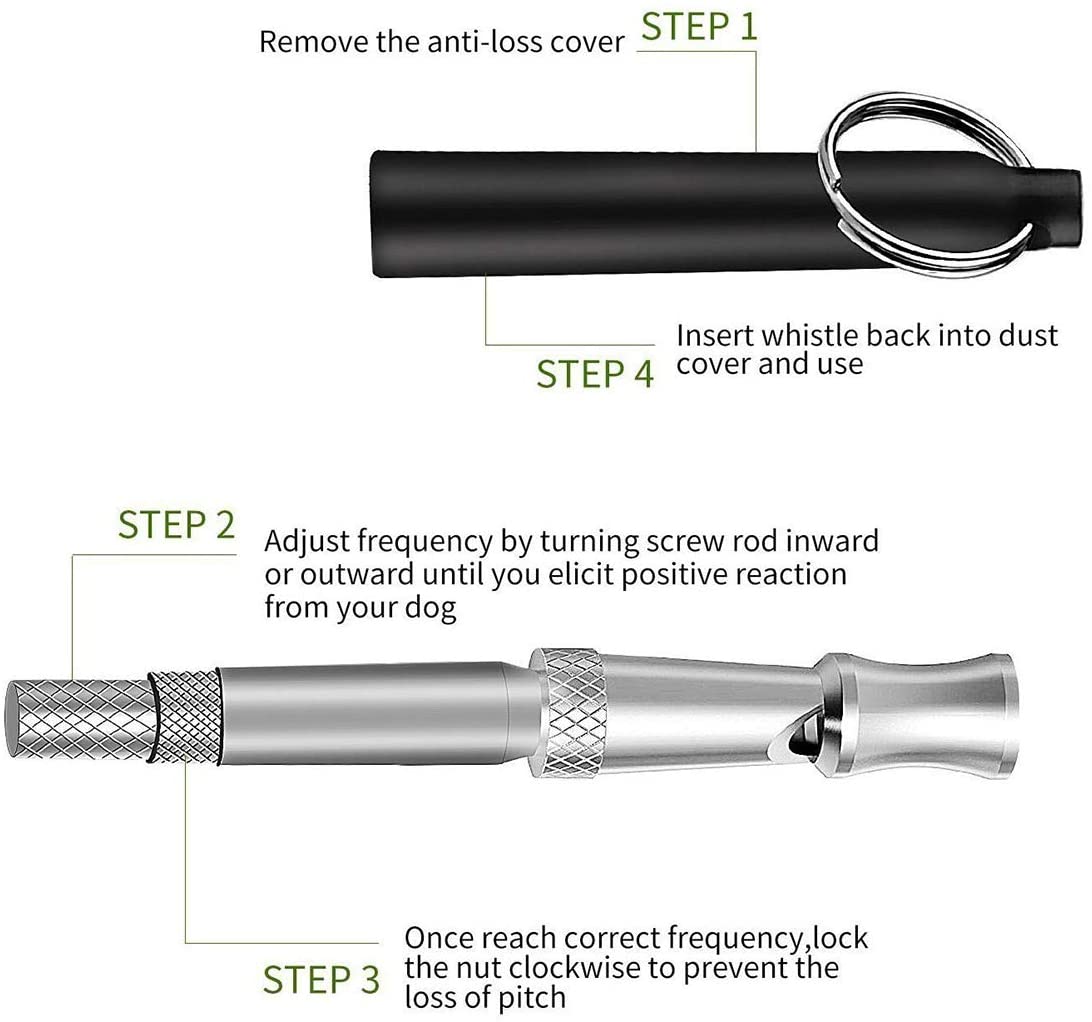 STEP 1
Remove the anti-loss cover

STEP 4
Insert whistle back into dust cover and use

STEP 2
Adjust frequency by turning screw rod inward or outward until you elicit positive reaction from your dog

STEP 3
Once reach correct frequency,lock the nut clockwise to prevent the loss of pitch