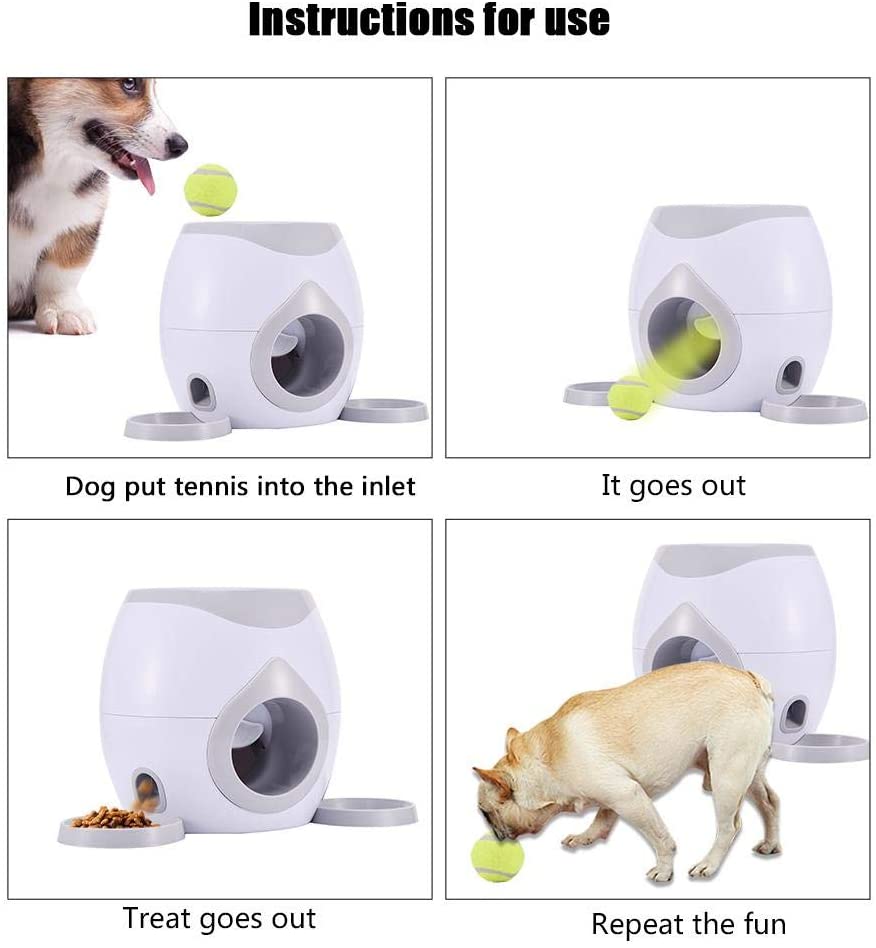 Instructions for use

Dog put tennis into the inlet

It goes out

Treat goes out

Repeat the fun