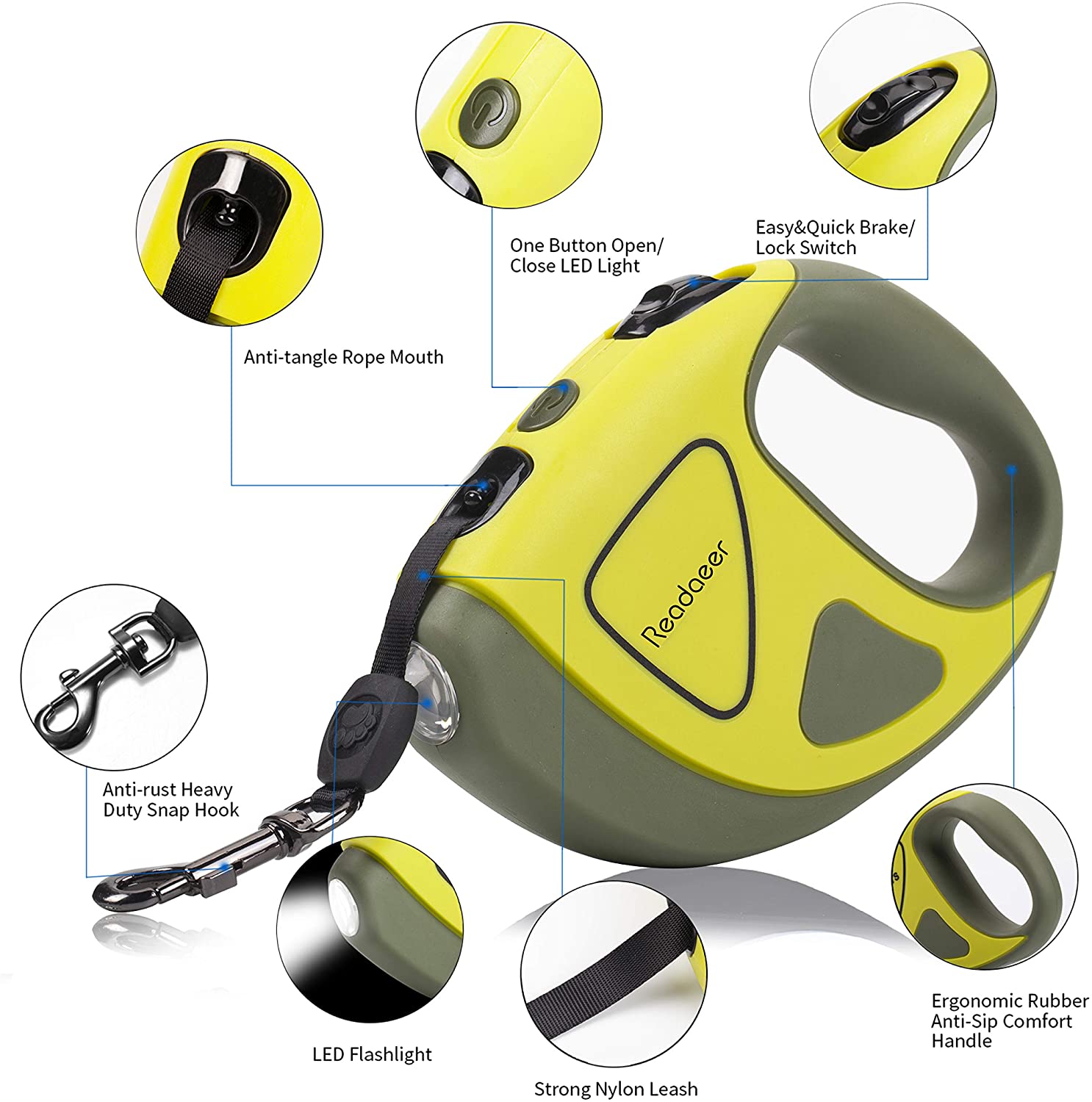 One Button Open/
Close LED Light

Easy&Quick Brake/
Lock Switch

Anti-tangle Rope Mouth

Readaeer

Anti-rust Heavy
Duty Snap Hook

LED Flashlight

Strong Nylon Leash

Ergonomic Rubber
Anti-Sip Comfort
Handle