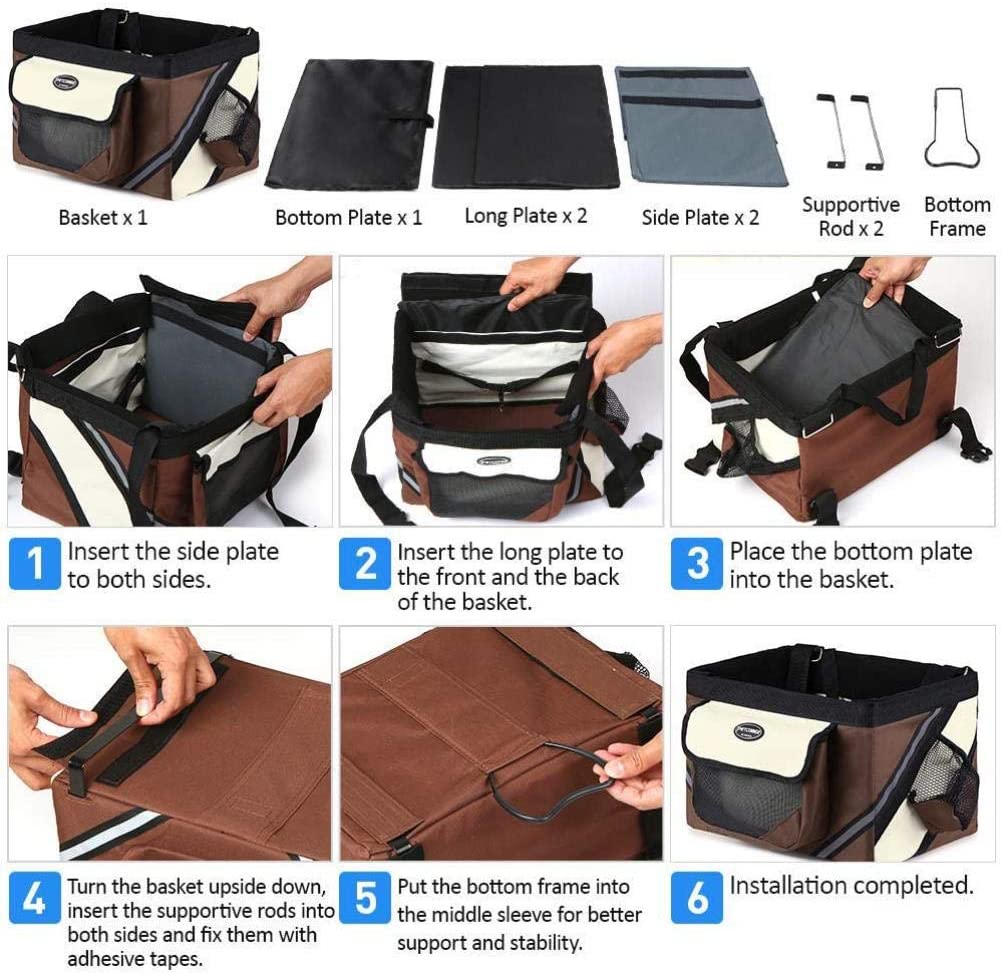 Basket x 1

Bottom Plate x 1

Long Plate x 2

Side Plate x 2

Supportive Rod x 2

Bottom Frame

1 Insert the side plate to both sides.

2 Insert the long plate to the front and the back of the basket.

3 Place the bottom plate into the basket.

4 Turn the basket upside down, insert the supportive rods into both sides and fix them with adhesive tapes.

5 Put the bottom frame into the middle sleeve for better support and stability.

6 Installation completed.