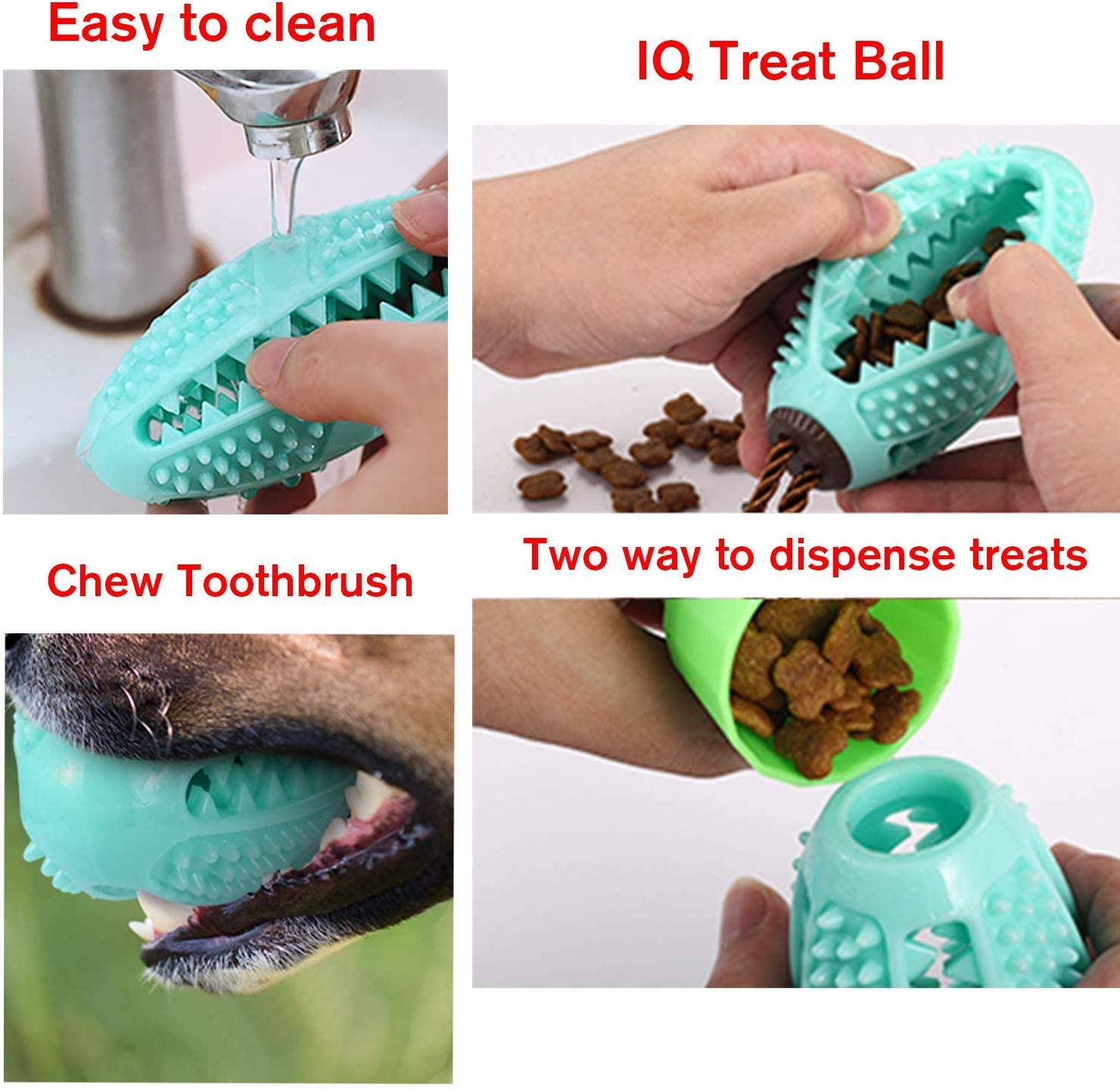 Easy to clean

IQ Treat Ball

Chew Toothbrush

Two way to dispense treats