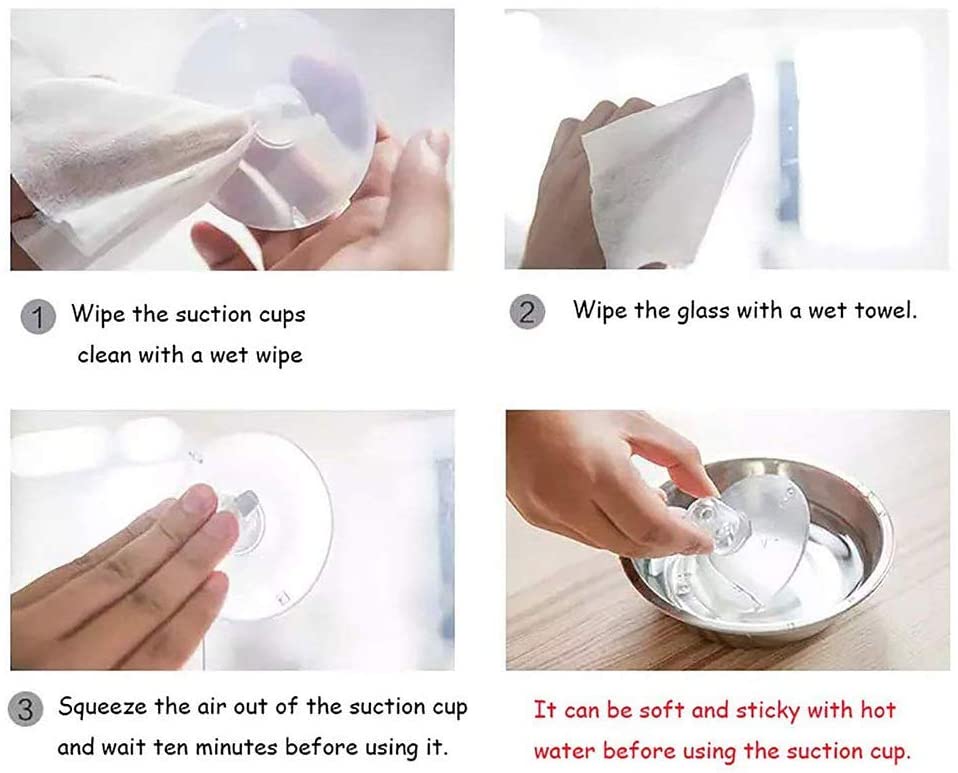 1 Wipe the suction cups clean with a wet wipe

2 Wipe the glass with a wet towel.

3 Squeeze the air out of the suction cup and wait ten minutes before using it.

It can be soft and sticky with hot water before using the suction cup.