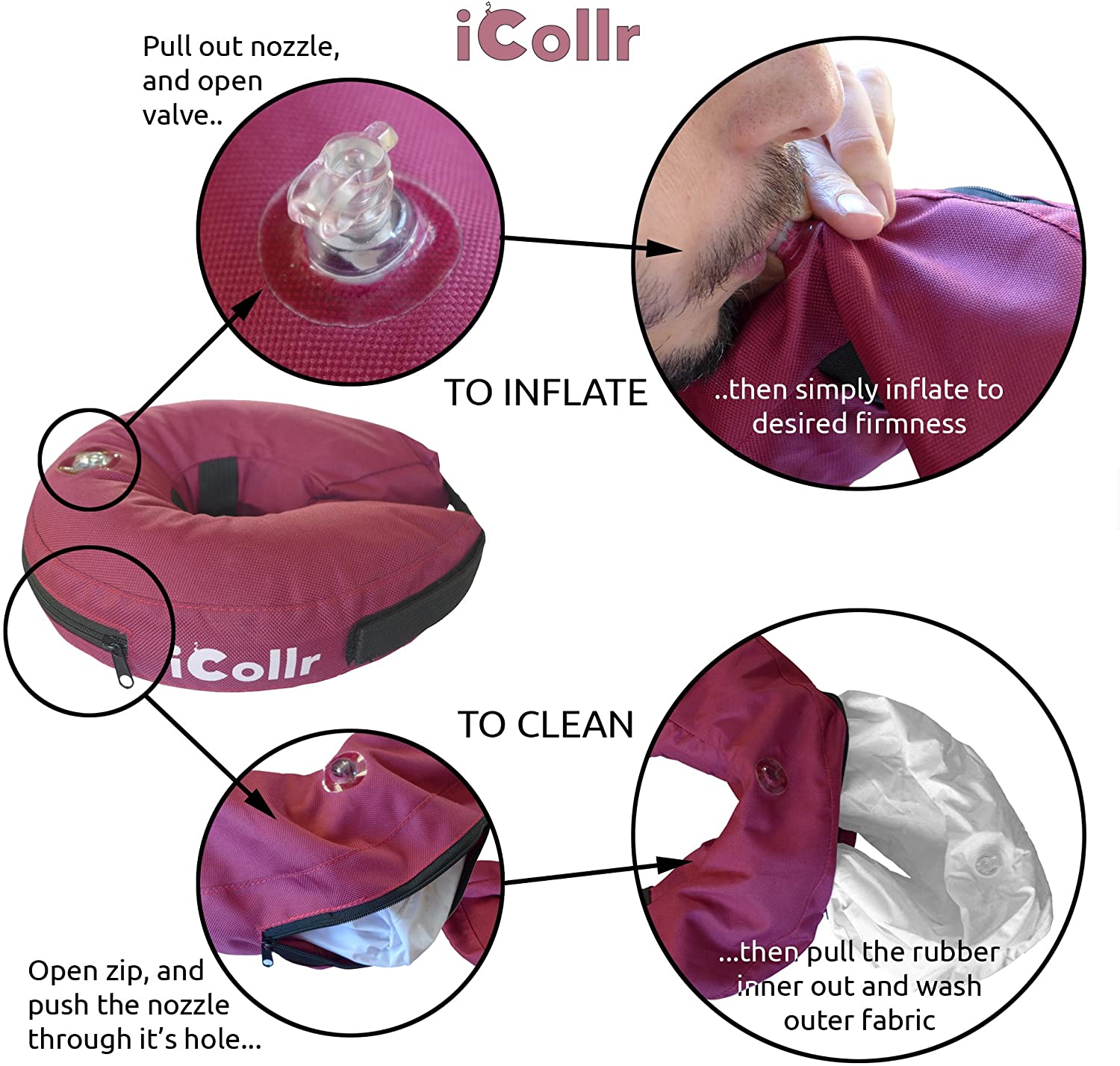 iCollr

Pull out nozzle, and open valve..

TO INFLATE

..then simply inflate to desired firmness

iCollr

TO CLEAN

Open zip, and push the nozzle through it's hole...

...then pull the rubber inner out and wash outer fabric