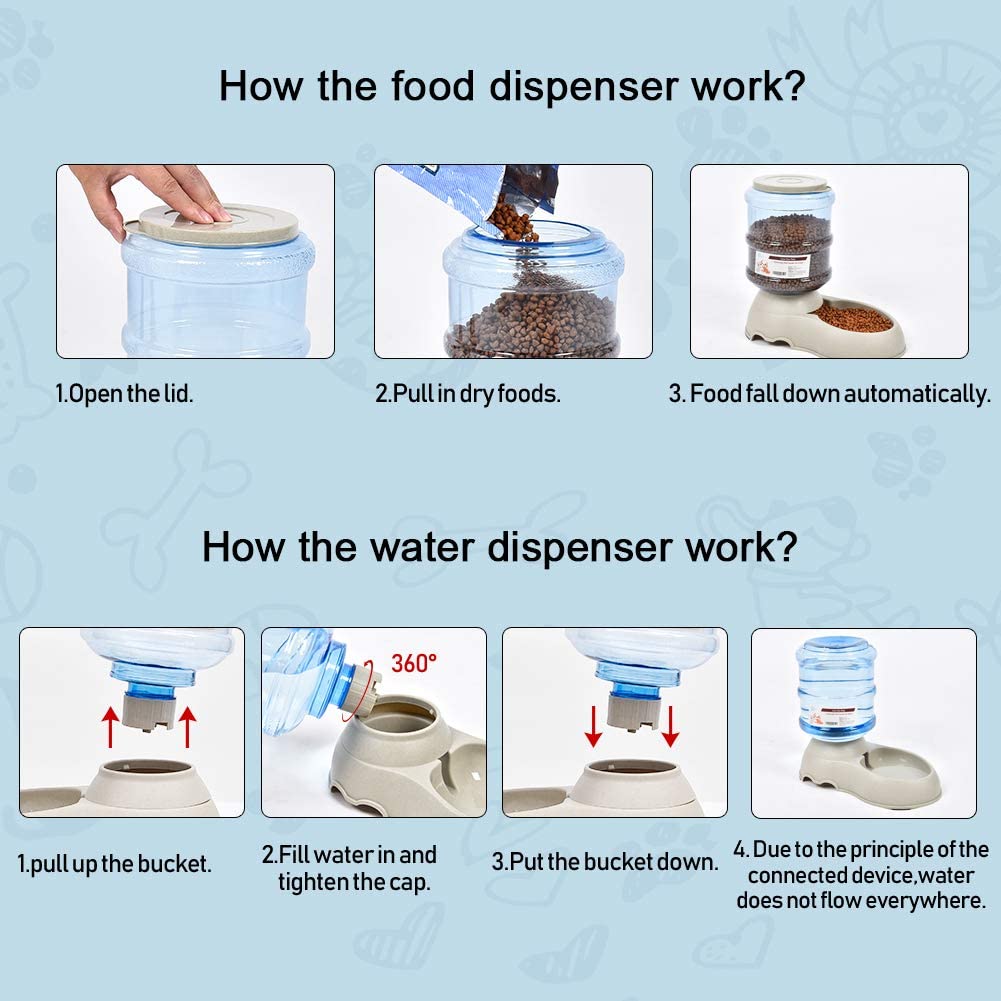 How the food dispenser work?

1.Open the lid.

2.Pull in dry foods.

3. Food fall down automatically.

How the water dispenser work?

360°

1.pull up the bucket.

2.Fill water in and tighten the cap.

3.Put the bucket down.

4. Due to the principle of the connected device,water does not flow everywhere.