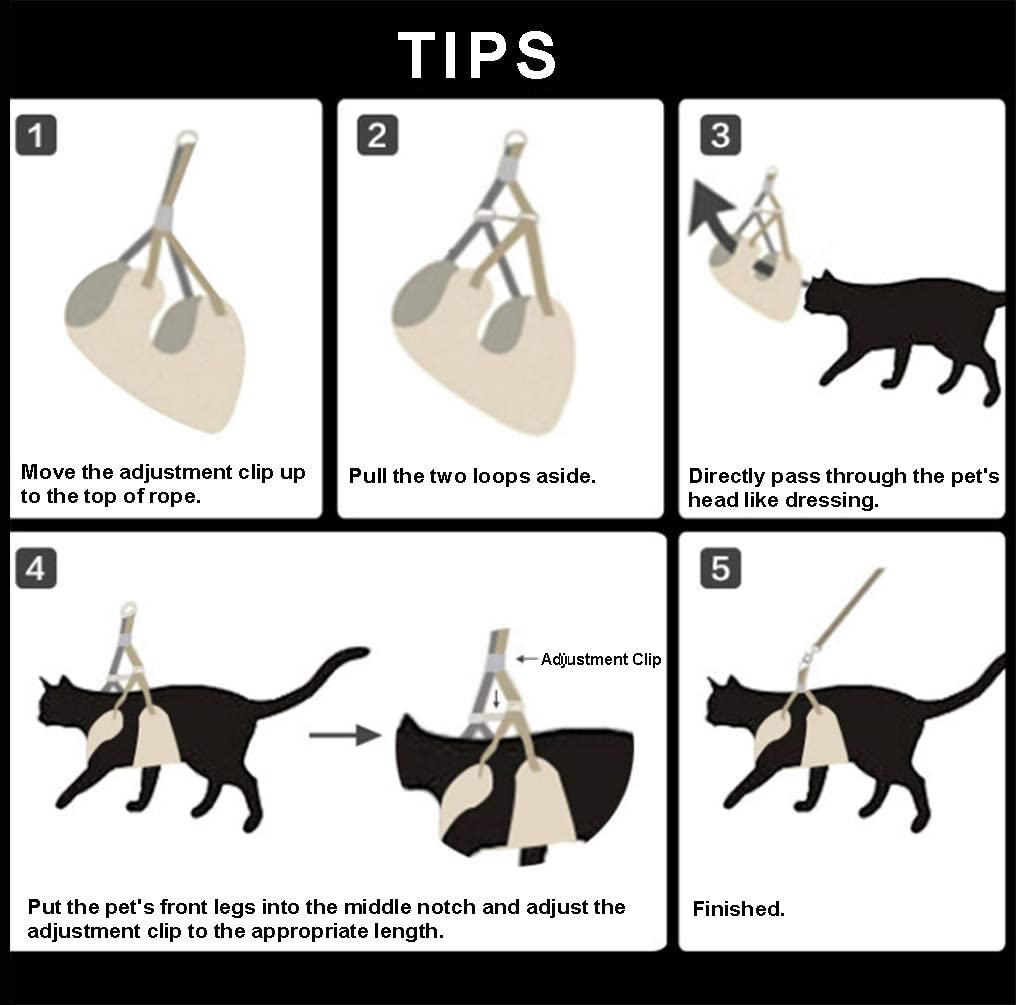 TIPS

1

Move the adjustment clip up to the top of rope.

2

Pull the two loops aside.

3

Directly pass through the pet's head like dressing.

4

Adjustment Clip

Put the pet's front legs into the middle notch and adjust the adjustment clip to the appropriate length.

5

Finished.